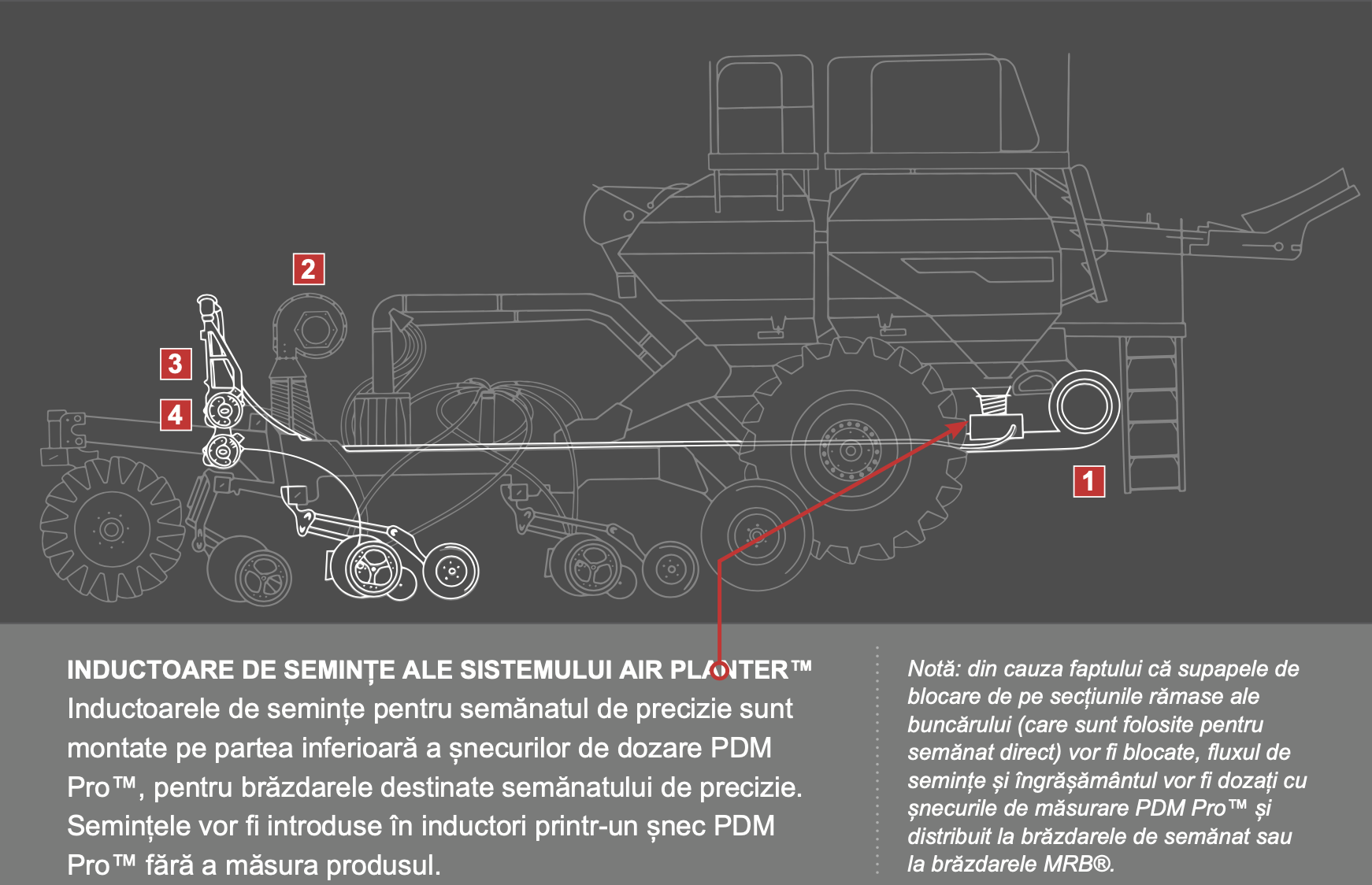 2

3

4

1

INDUCTOARE DE SEMINȚE ALE SISTEMULUI AIR PLANTER™
Inductoarele de semințe pentru semănatul de precizie sunt montate pe partea inferioară a șnecurilor de dozare PDM Pro™, pentru brăzdarele destinate semănatului de precizie. Semințele vor fi introduse în inductori printr-un șnec PDM Pro™ fără a măsura produsul.

Notă: din cauza faptului că supapele de blocare de pe secțiunile rămase ale buncărului (care sunt folosite pentru semănat direct) vor fi blocate, fluxul de semințe și îngrășământul vor fi dozați cu șnecurile de măsurare PDM Pro™ și distribuit la brăzdarele de semănat sau la brăzdarele MRB®.